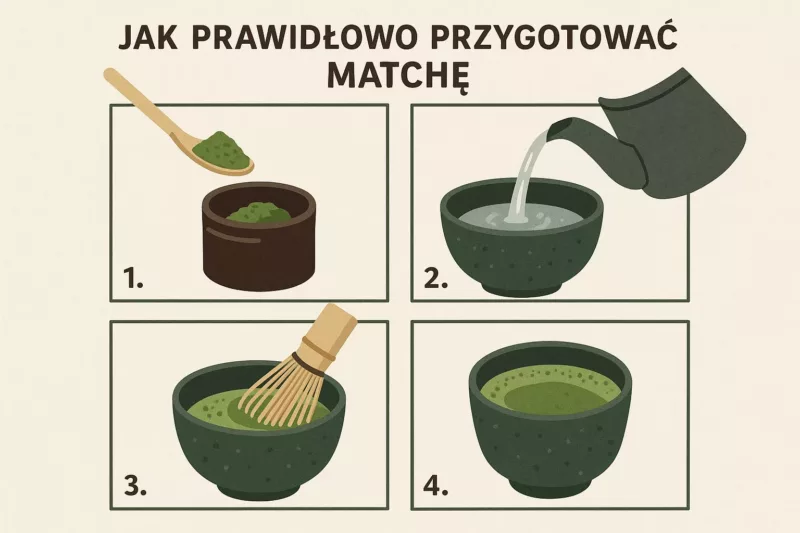 JAK PRAWIDŁOWO PRZYGOTOWAĆ MATCHĘ

1.

2.

3.

4.