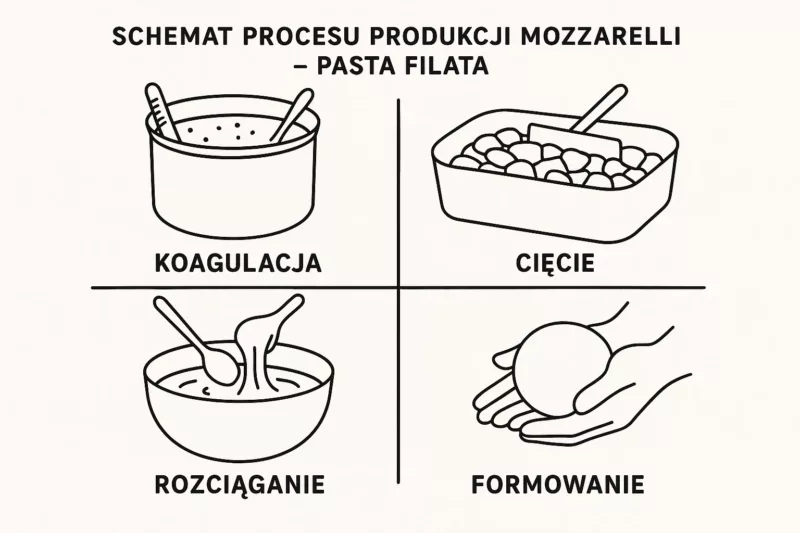 SCHEMAT PROCESU PRODUKCJI MOZZARELLI – PASTA FILATA

KOAGULACJA

CIĘCIE

ROZCIĄGANIE

FORMOWANIE