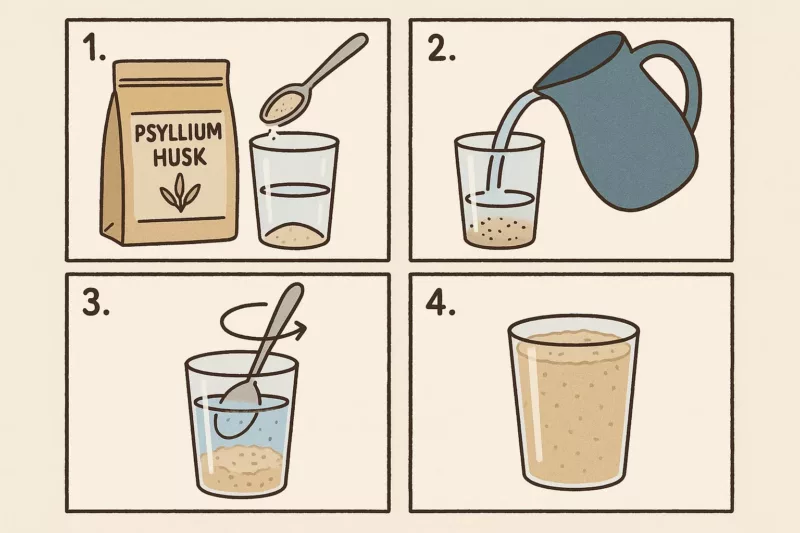 1.

PSYLLIUM HUSK

2.

3.

4.