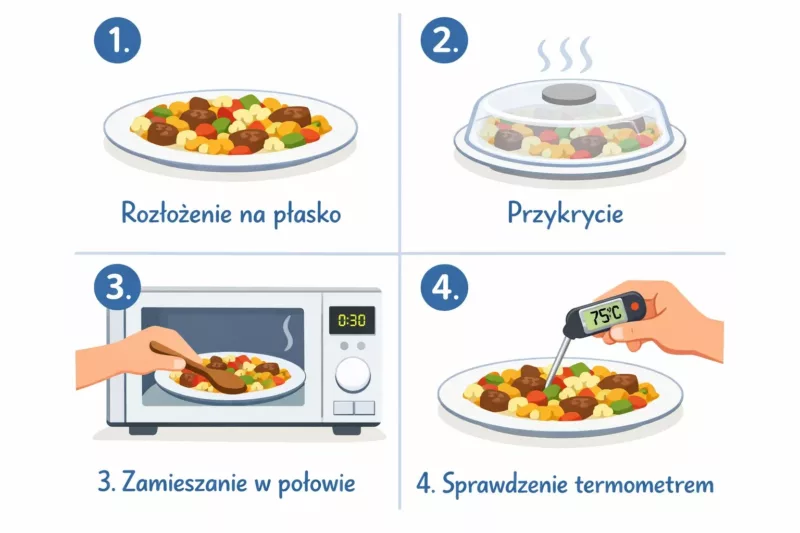 1.

Rozłożenie na płasko

2.

Przykrycie

3.

0:30

3. Zamieszanie w połowie

4.

75°C

4. Sprawdzenie termometrem